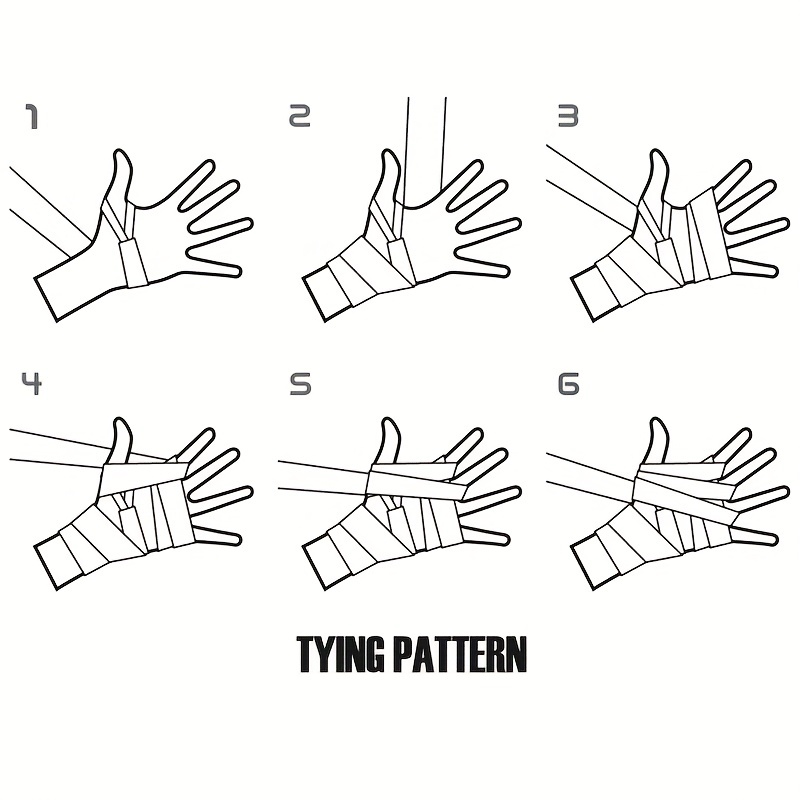 1

2

3

4

5

6

TYING PATTERN